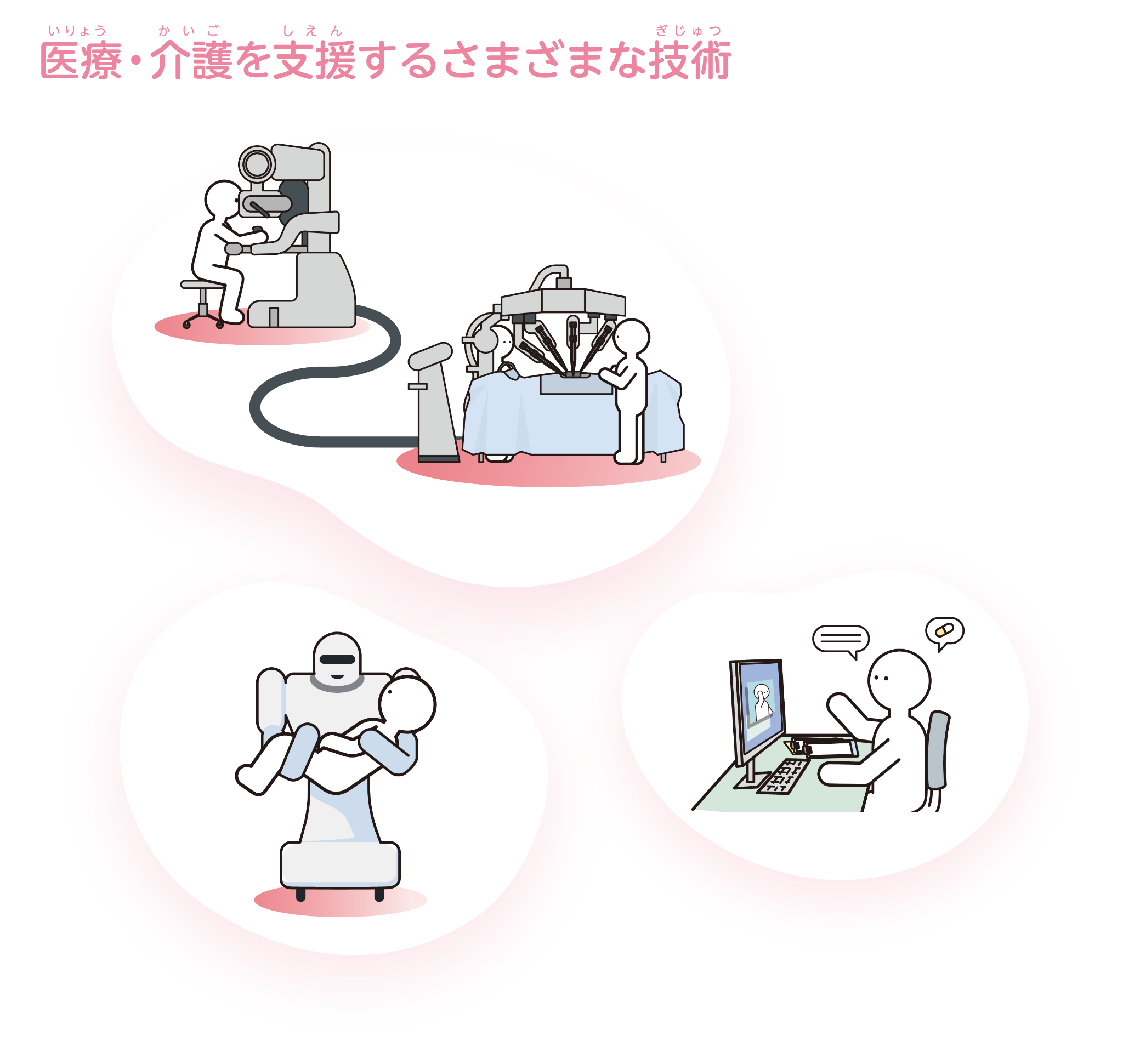 いりょう　かいご　しえん　ぎじゅつ
医療・介護を支援するさまざまな技術